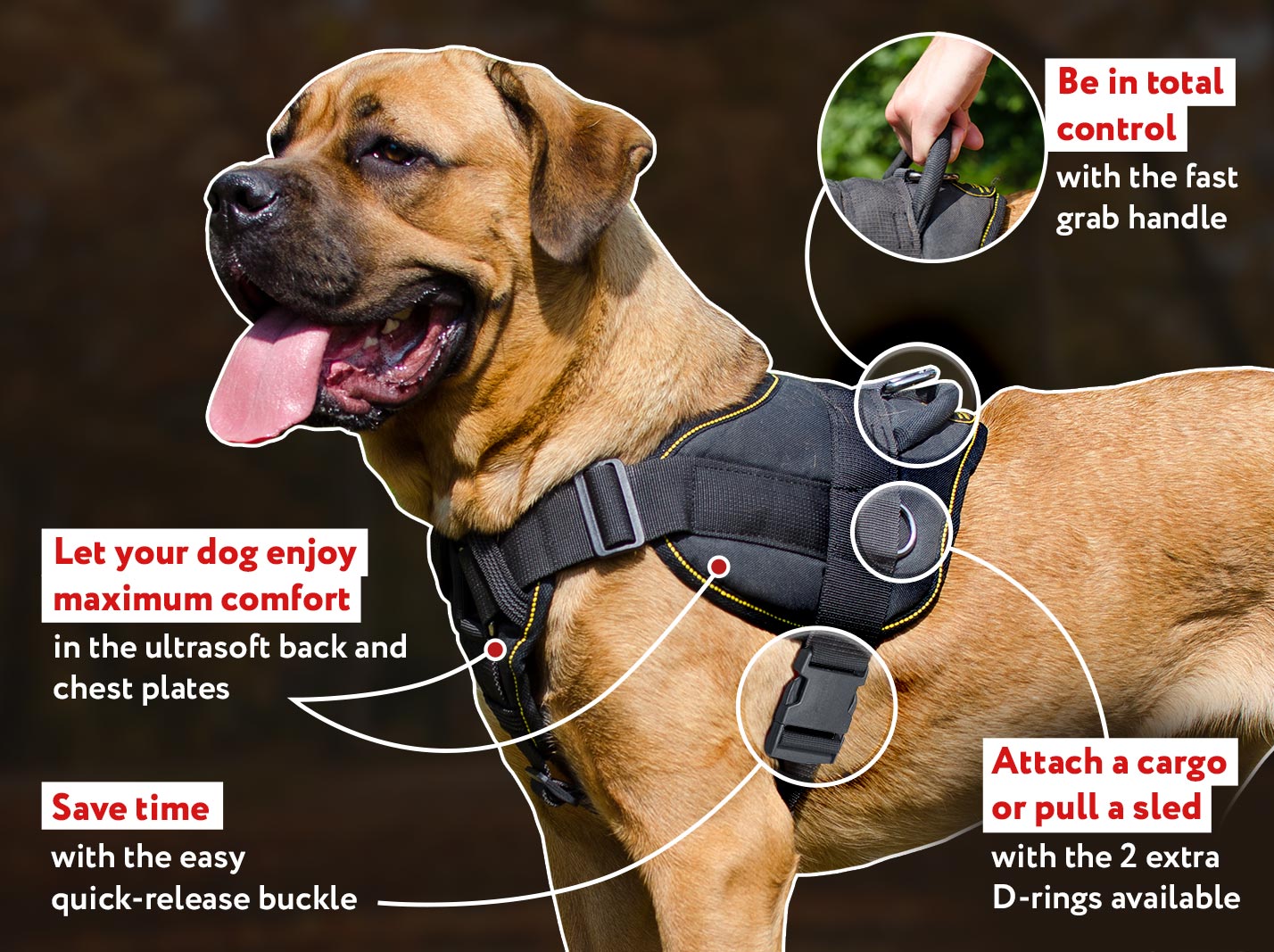 Be in total control
with the fast grab handle

Let your dog enjoy maximum comfort
in the ultrasoft back and chest plates

Save time
with the easy quick-release buckle

Attach a cargo or pull a sled
with the 2 extra D-rings available