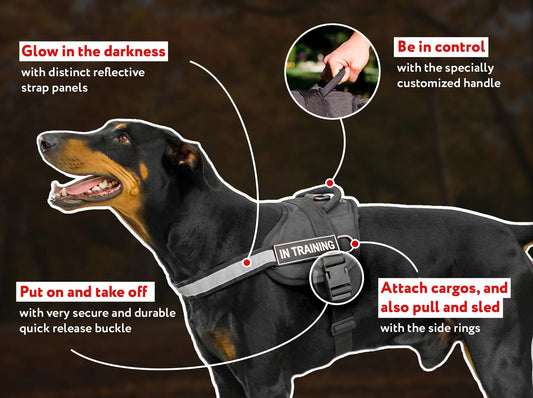 Glow in the darkness
with distinct reflective strap panels

Be in control
with the specially customized handle

IN TRAINING

Put on and take off
with very secure and durable quick release buckle

Attach cargos, and also pull and sled
with the side rings