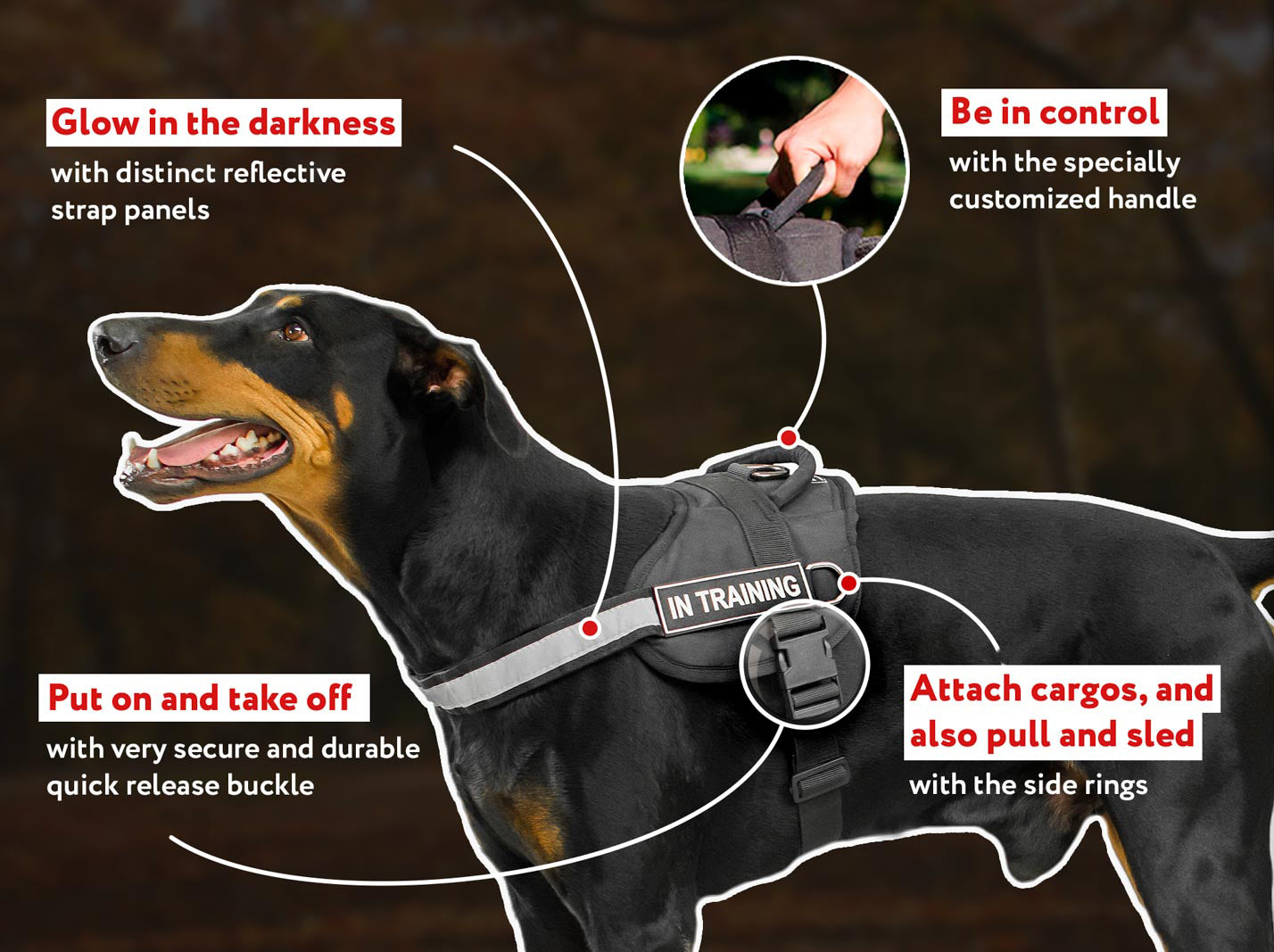 Glow in the darkness
with distinct reflective strap panels

Be in control
with the specially customized handle

IN TRAINING

Put on and take off
with very secure and durable quick release buckle

Attach cargos, and also pull and sled
with the side rings